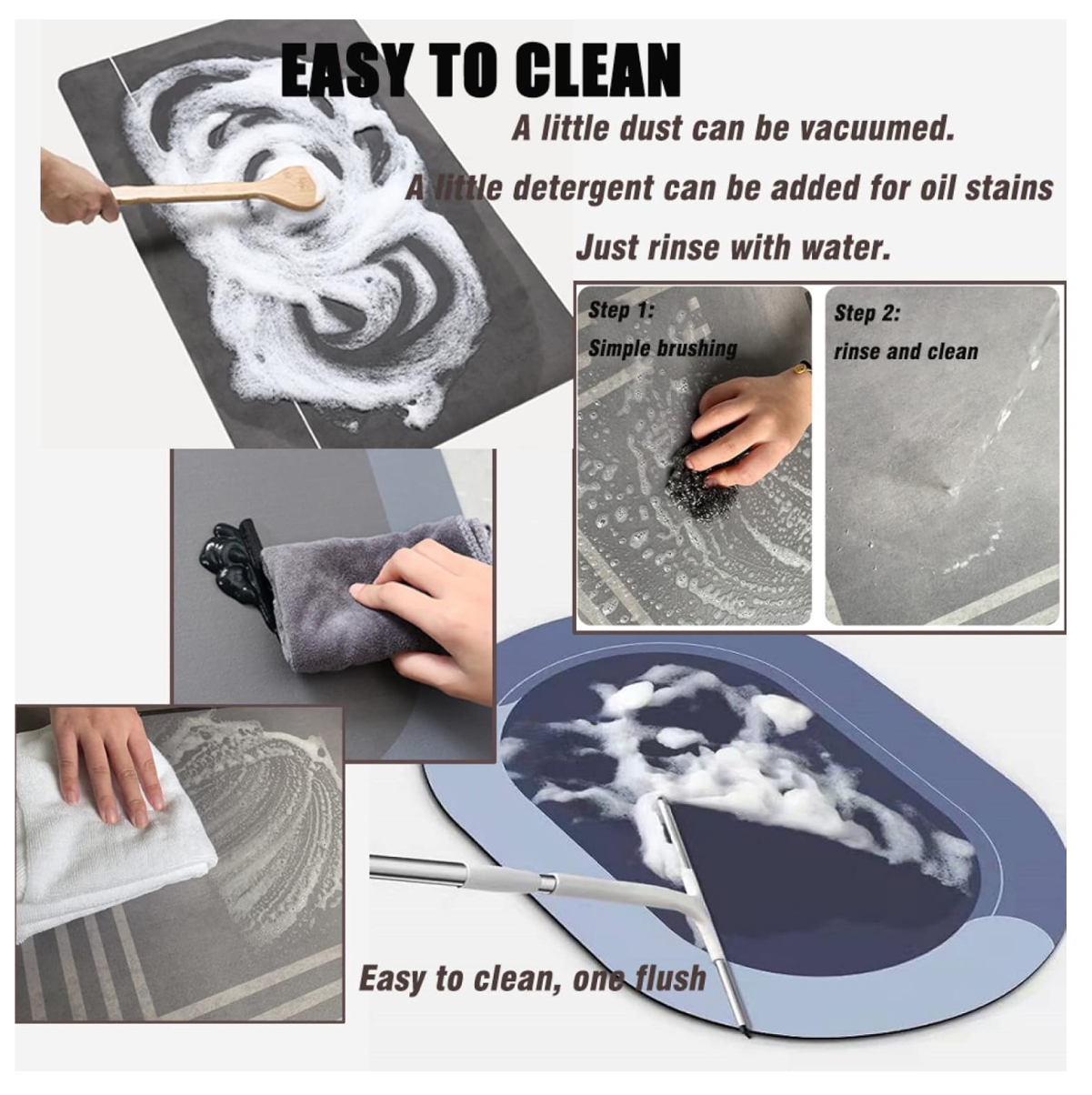 EASY TO CLEAN

A little dust can be vacuumed.

A little detergent can be added for oil stains

Just rinse with water.

Step 1:
Simple brushing

Step 2:
rinse and clean

Easy to clean, one flush